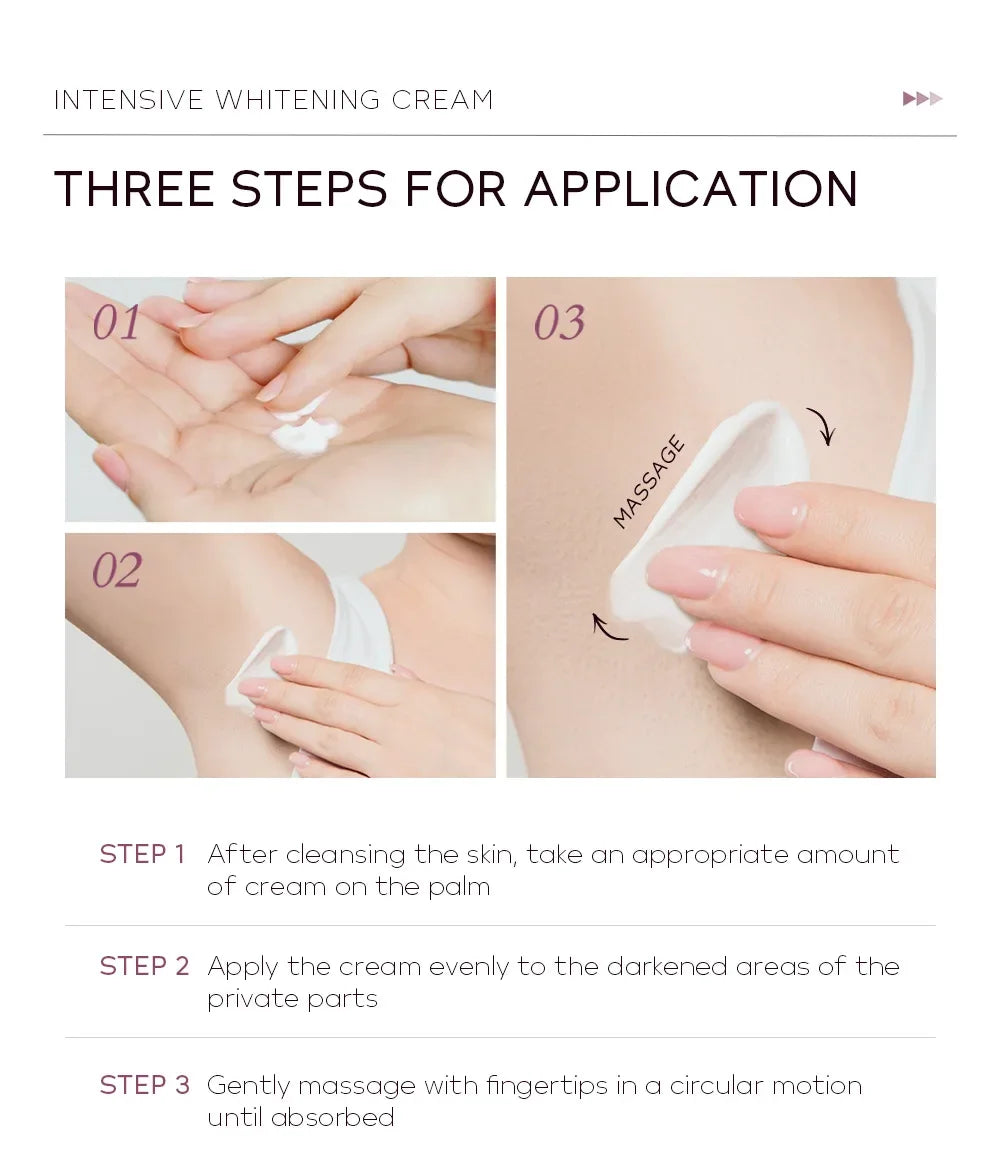 INTENSIVE WHITENING CREAM

THREE STEPS FOR APPLICATION

01

02

03

MASSAGE

STEP 1 After cleansing the skin, take an appropriate amount of cream on the palm

STEP 2 Apply the cream evenly to the darkened areas of the private parts

STEP 3 Gently massage with fingertips in a circular motion until absorbed