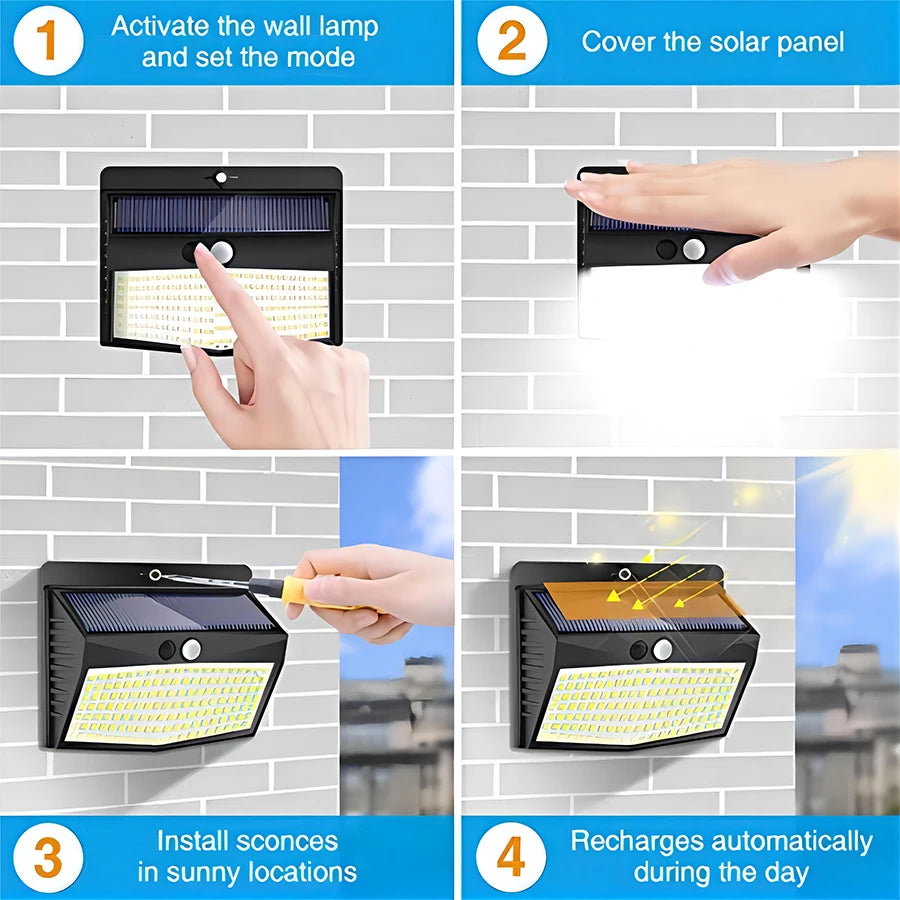 1 Activate the wall lamp and set the mode

2 Cover the solar panel

3 Install sconces in sunny locations

4 Recharges automatically during the day